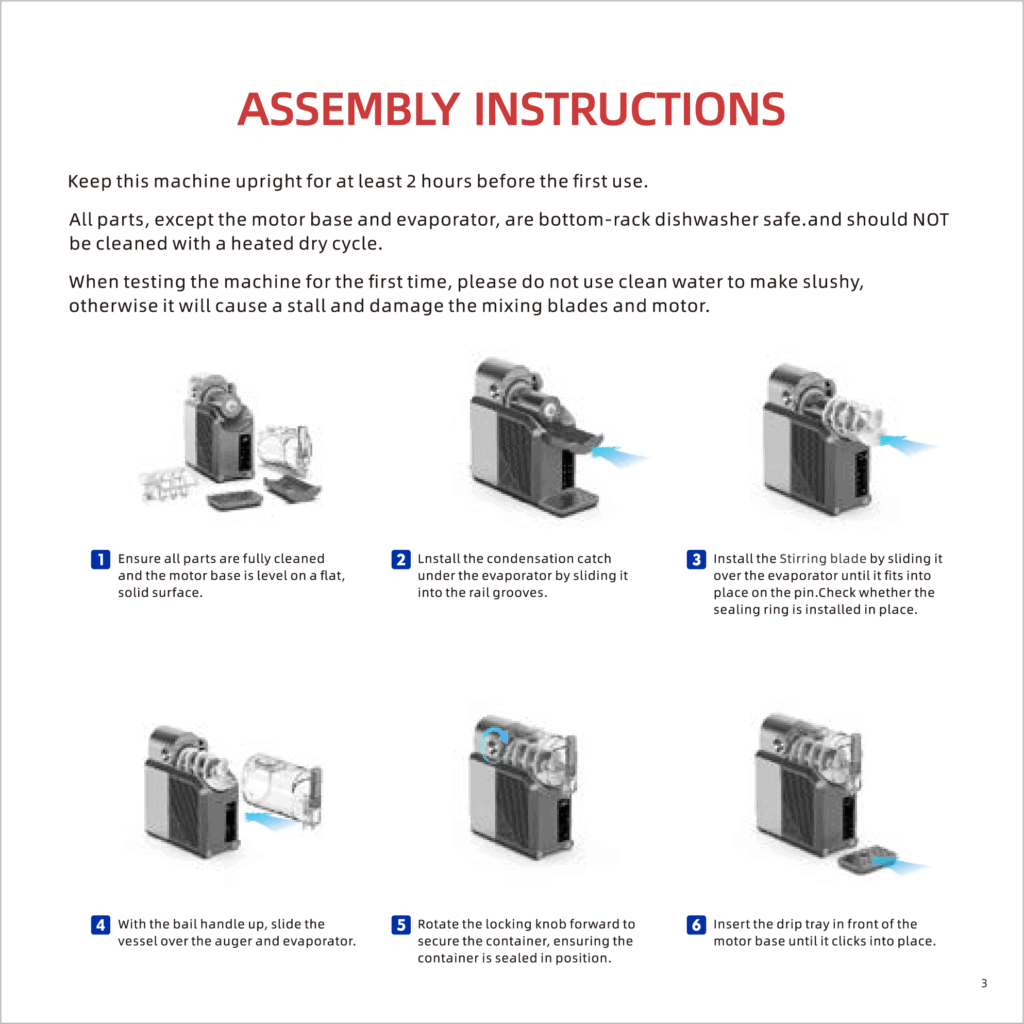 ASSEMBLY INSTRUCTIONS

Keep this machine upright for at least 2 hours before the first use.

All parts, except the motor base and evaporator, are bottom-rack dishwasher safe.and should NOT be cleaned with a heated dry cycle.

When testing the machine for the first time, please do not use clean water to make slushy, otherwise it will cause a stall and damage the mixing blades and motor.

1 Ensure all parts are fully cleaned and the motor base is level on a flat, solid surface.

2 Lnstall the condensation catch under the evaporator by sliding it into the rail grooves.

3 Install the Stirring blade by sliding it over the evaporator until it fits into place on the pin.Check whether the sealing ring is installed in place.

4 With the bail handle up, slide the vessel over the auger and evaporator.

5 Rotate the locking knob forward to secure the container, ensuring the container is sealed in position.

6 Insert the drip tray in front of the motor base until it clicks into place.

3